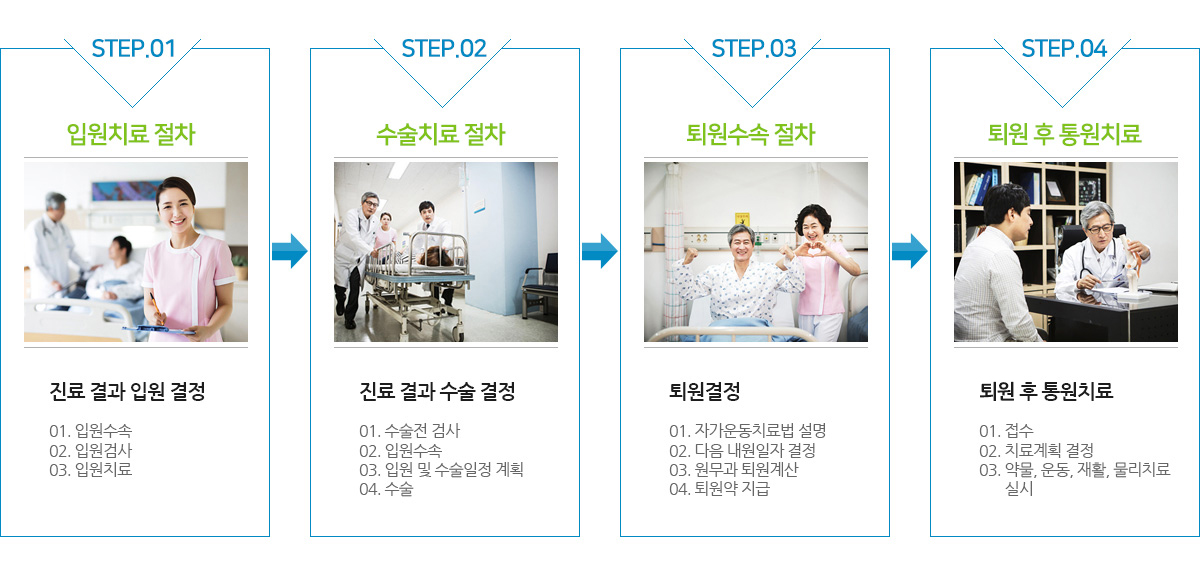 STEP.01

입원치료 절차

진료 결과 입원 결정

01. 입원수속
02. 입원검사
03. 입원치료

STEP.02

수술치료 절차

진료 결과 수술 결정

01. 수술전 검사
02. 입원수속
03. 입원 및 수술일정 계획
04. 수술

STEP.03

퇴원수속 절차

퇴원결정

01. 자가운동치료법 설명
02. 다음 내원일자 결정
03. 원무과 퇴원계산
04. 퇴원약 지급

STEP.04

퇴원 후 통원치료

퇴원 후 통원치료

01. 접수
02. 치료계획 결정
03. 약물, 운동, 재활, 물리치료 실시